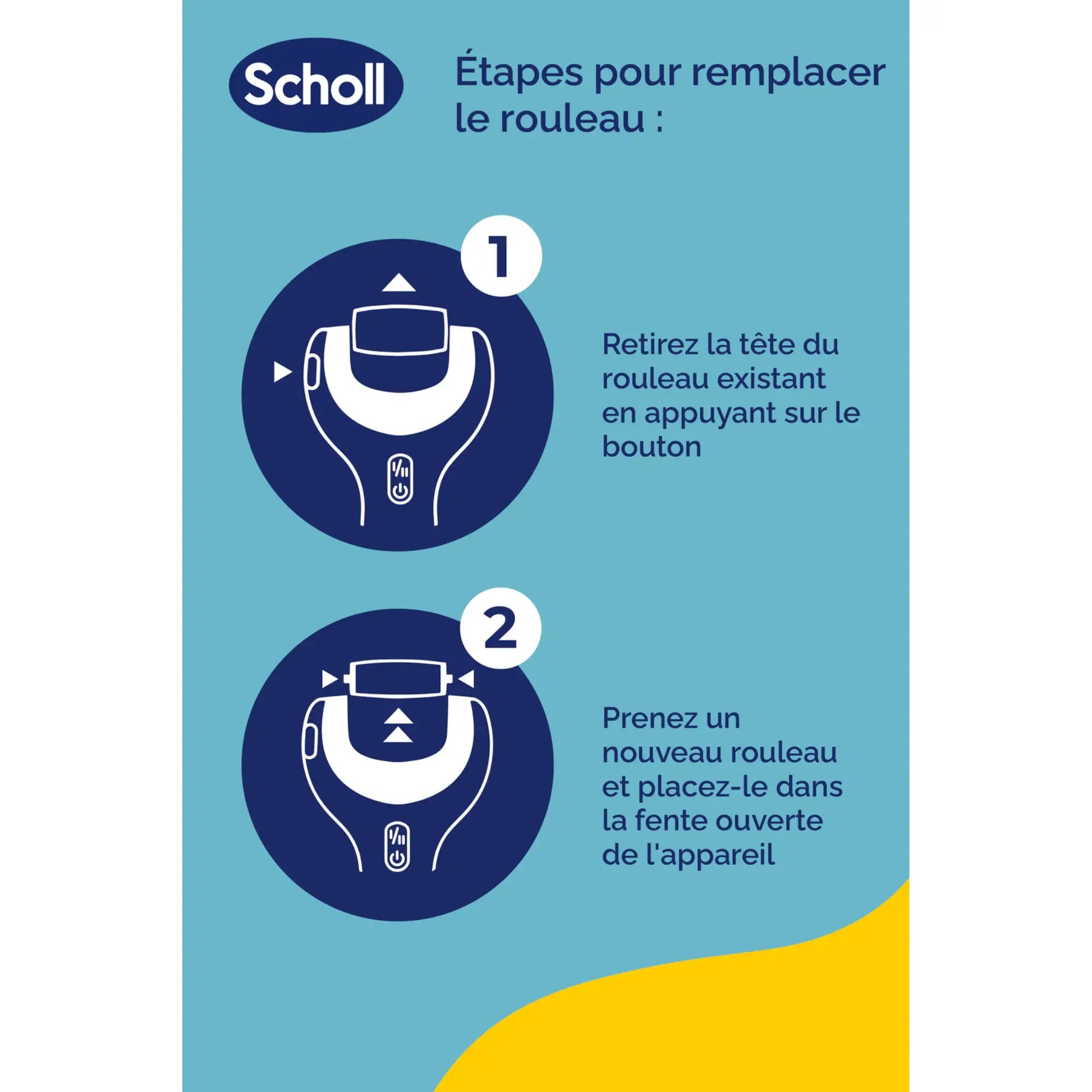 Scholl

Étapes pour remplacer le rouleau :

1

Retirez la tête du rouleau existant en appuyant sur le bouton

2

Prenez un nouveau rouleau et placez-le dans la fente ouverte de l'appareil